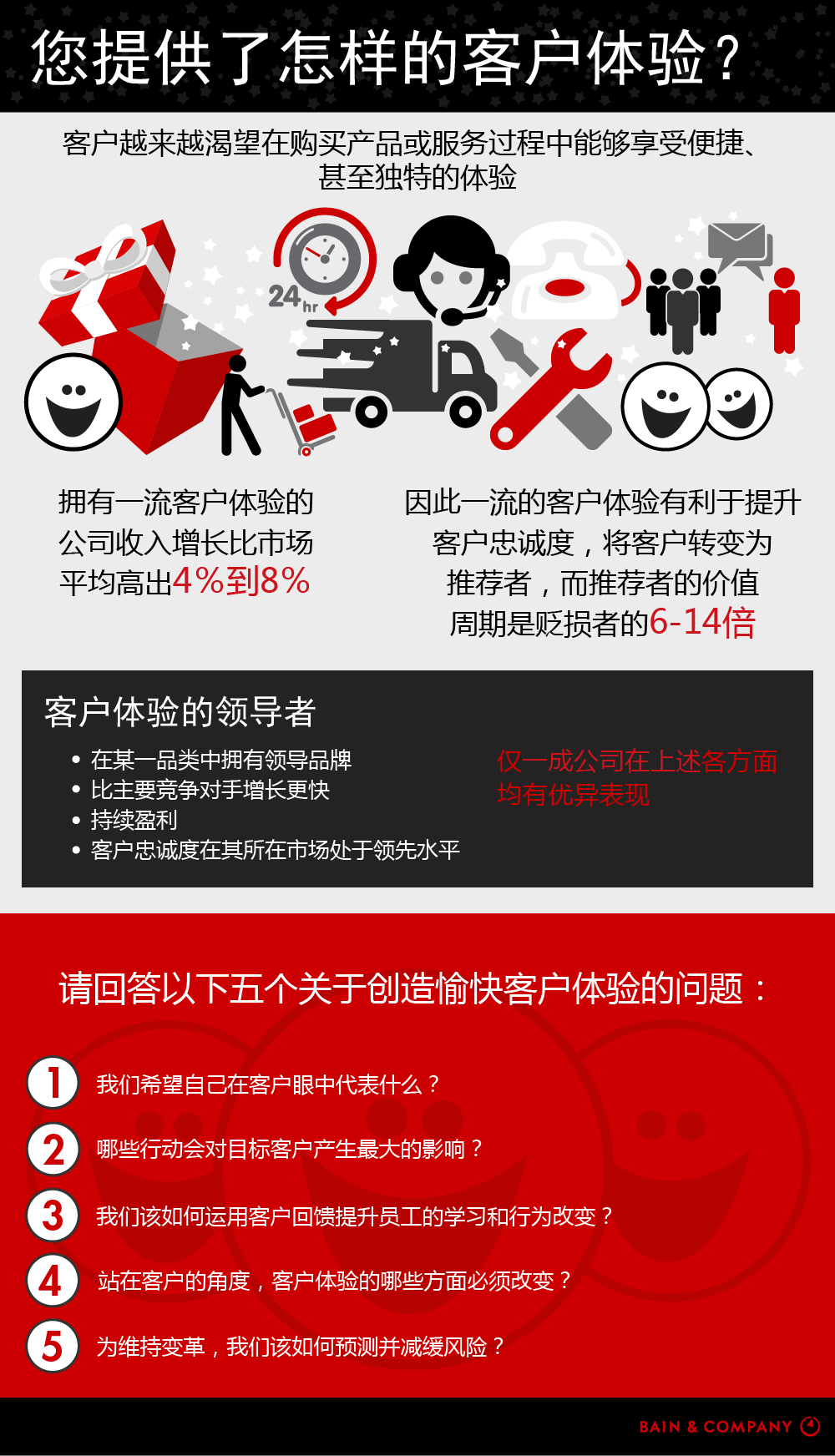 您提供了怎样的客户体验？

客户越来越渴望在购买产品或服务过程中能够享受便捷、甚至独特的体验

24hr

拥有一流客户体验的公司收入增长比市场平均高出4%到8%

因此一流的客户体验有利于提升客户忠诚度，将客户转变为推荐者，而推荐者的价值周期是贬损者的6-14倍

客户体验的领导者

• 在某一品类中拥有领导品牌
• 比主要竞争对手增长更快
• 持续盈利
• 客户忠诚度在其所在市场处于领先水平

仅一成公司在上述各方面均有优异表现

请回答以下五个关于创造愉快客户体验的问题：

1 我们希望自己在客户眼中代表什么？

2 哪些行动会对目标客户产生最大的影响？

3 我们该如何运用客户回馈提升员工的学习和行为改变？

4 站在客户的角度，客户体验的哪些方面必须改变？

5 为维持变革，我们该如何预测并减缓风险？

BAIN & COMPANY